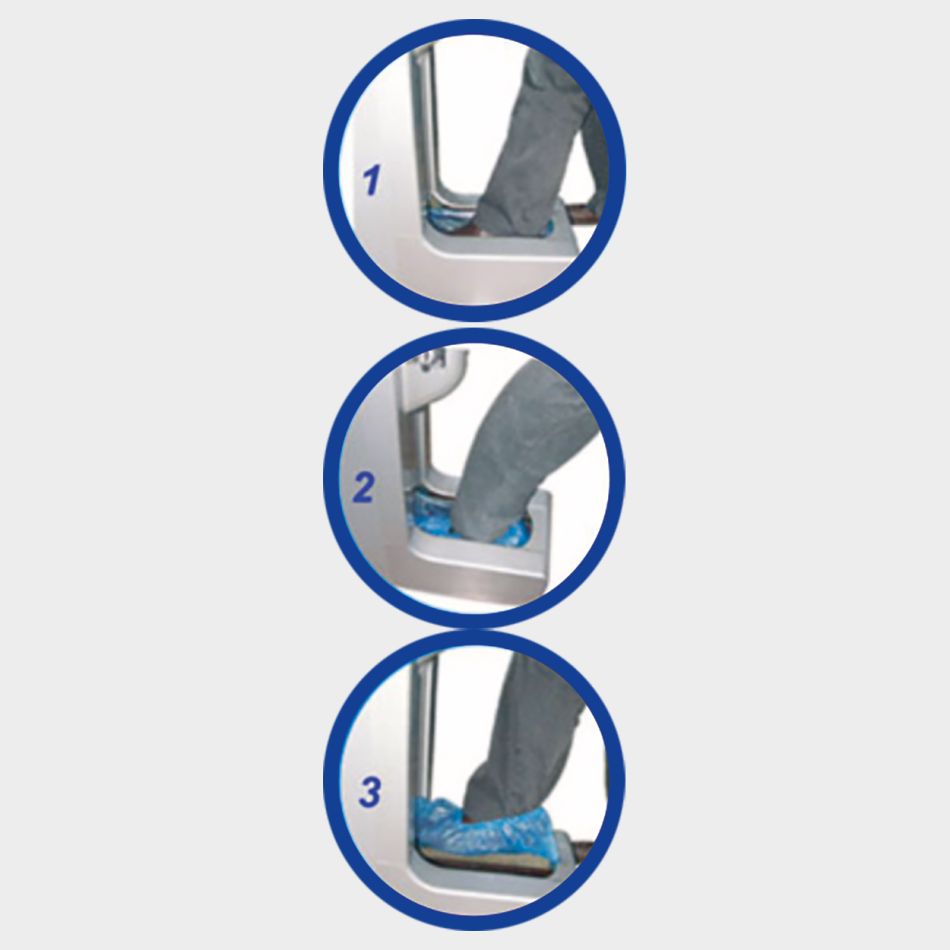 1

2

3